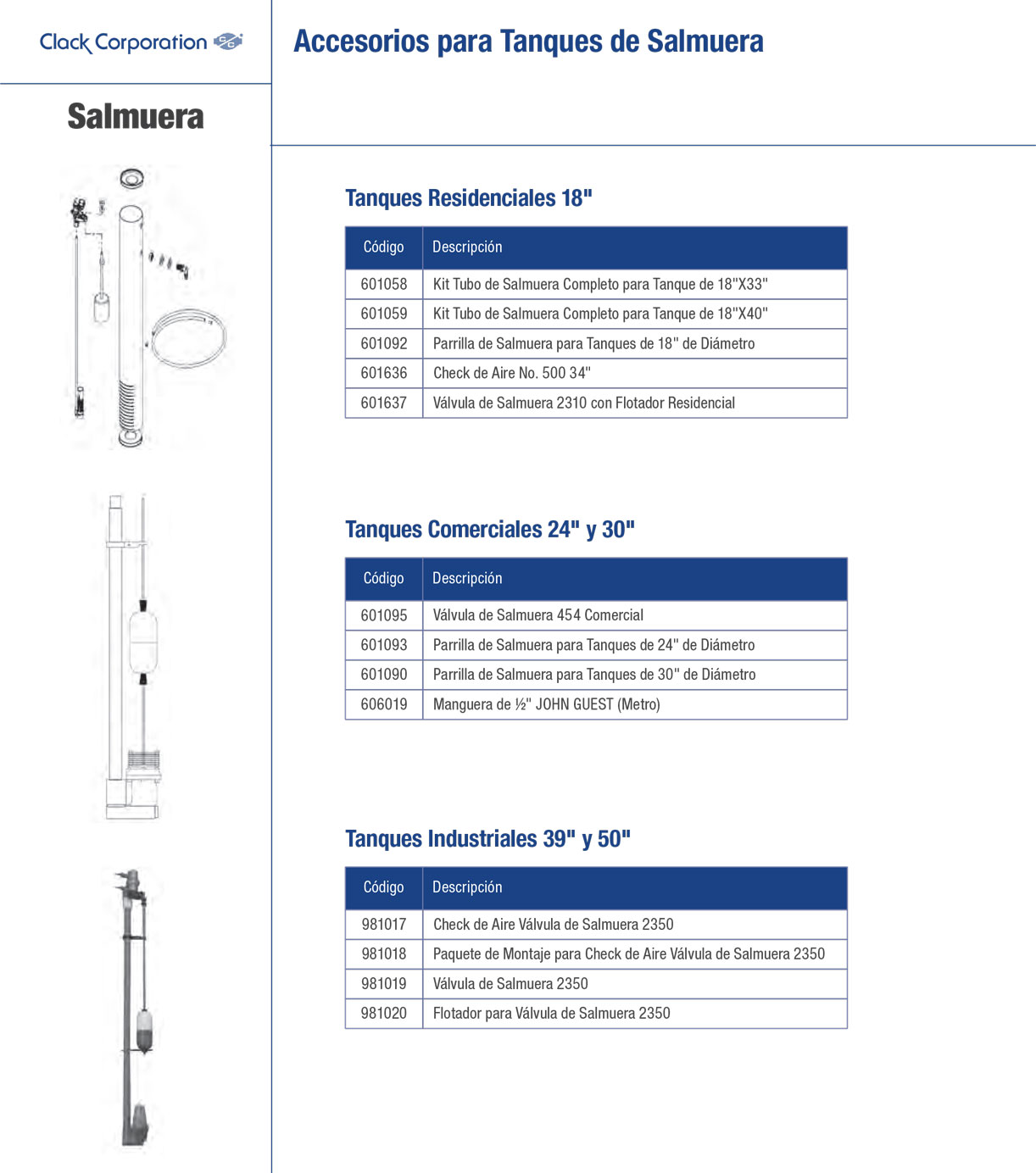 Clack Corporation

Salmuera

Accesorios para Tanques de Salmuera

Tanques Residenciales 18"

| Código | Descripción |
|---|---|
| 601058 | Kit Tubo de Salmuera Completo para Tanque de 18"X33" |
| 601059 | Kit Tubo de Salmuera Completo para Tanque de 18"X40" |
| 601092 | Parrilla de Salmuera para Tanques de 18" de Diámetro |
| 601636 | Check de Aire No. 500 34" |
| 601637 | Válvula de Salmuera 2310 con Flotador Residencial |

Tanques Comerciales 24" y 30"

| Código | Descripción |
|---|---|
| 601095 | Válvula de Salmuera 454 Comercial |
| 601093 | Parrilla de Salmuera para Tanques de 24" de Diámetro |
| 601090 | Parrilla de Salmuera para Tanques de 30" de Diámetro |
| 606019 | Manguera de ½" JOHN GUEST (Metro) |

Tanques Industriales 39" y 50"

| Código | Descripción |
|---|---|
| 981017 | Check de Aire Válvula de Salmuera 2350 |
| 981018 | Paquete de Montaje para Check de Aire Válvula de Salmuera 2350 |
| 981019 | Válvula de Salmuera 2350 |
| 981020 | Flotador para Válvula de Salmuera 2350 |